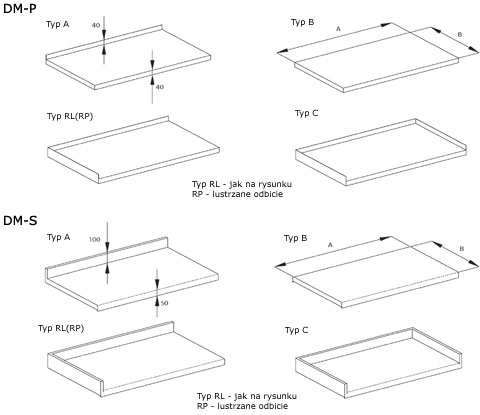 DM-P

Typ A

40

40

Typ B

A

B

Typ RL(RP)

Typ C

Typ RL - jak na rysunku
RP - lustrzane odbicie

DM-S

Typ A

100

50

Typ B

A

B

Typ RL(RP)

Typ C

Typ RL - jak na rysunku
RP - lustrzane odbicie